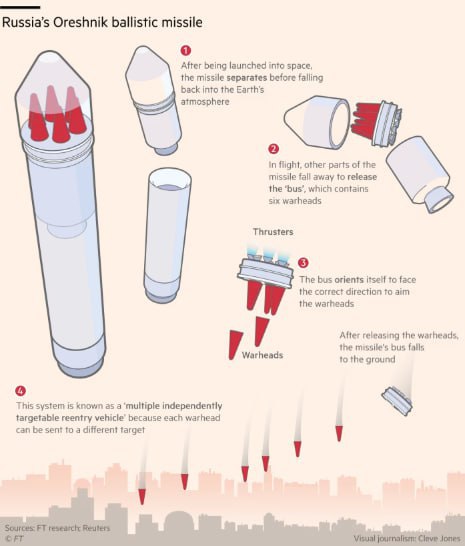 Russia's Oreshnik ballistic missile

1
After being launched into space, the missile separates before falling back into the Earth's atmosphere

2
In flight, other parts of the missile fall away to release the 'bus', which contains six warheads

Thrusters

3
The bus orients itself to face the correct direction to aim the warheads

Warheads

After releasing the warheads, the missile's bus falls to the ground

4
This system is known as a 'multiple independently targetable reentry vehicle' because each warhead can be sent to a different target

Sources: FT research; Reuters
© FT

Visual journalism: Cleve Jones