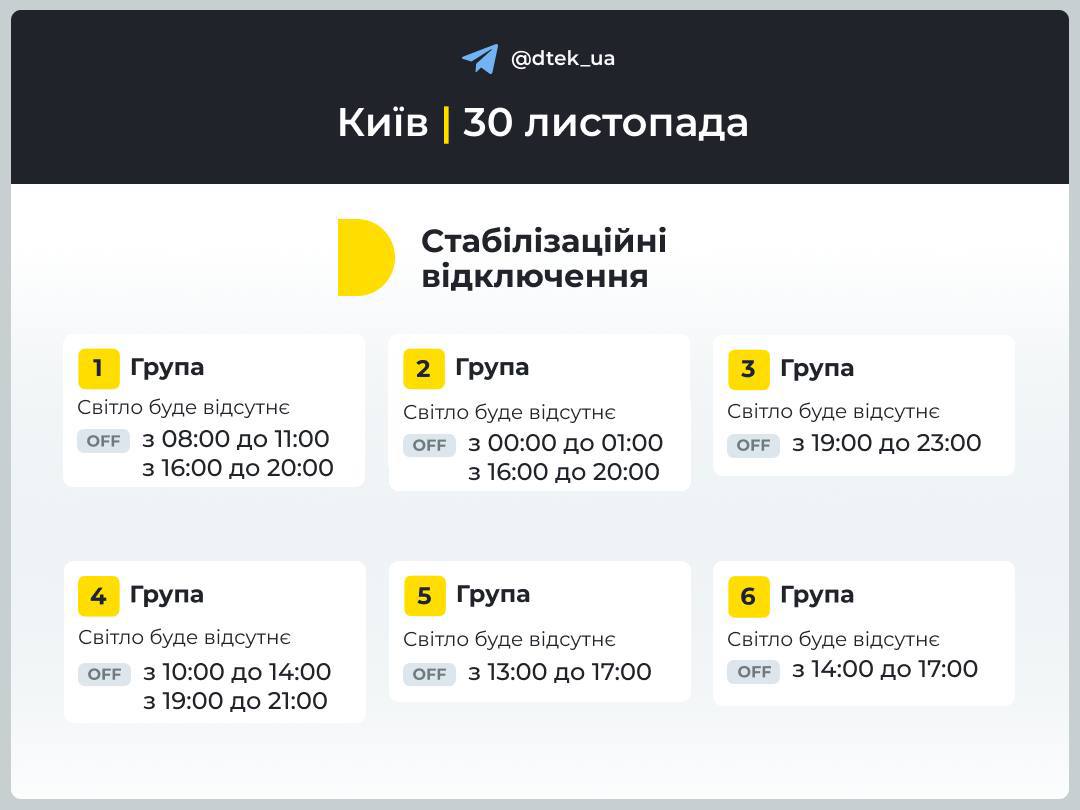 @dtek_ua

Київ | 30 листопада

Стабілізаційні відключення

1 Група

Світло буде відсутнє

OFF з 08:00 до 11:00
з 16:00 до 20:00

2 Група

Світло буде відсутнє

OFF з 00:00 до 01:00
з 16:00 до 20:00

3 Група

Світло буде відсутнє

OFF з 19:00 до 23:00

4 Група

Світло буде відсутнє

OFF з 10:00 до 14:00
з 19:00 до 21:00

5 Група

Світло буде відсутнє

OFF з 13:00 до 17:00

6 Група

Світло буде відсутнє

OFF з 14:00 до 17:00