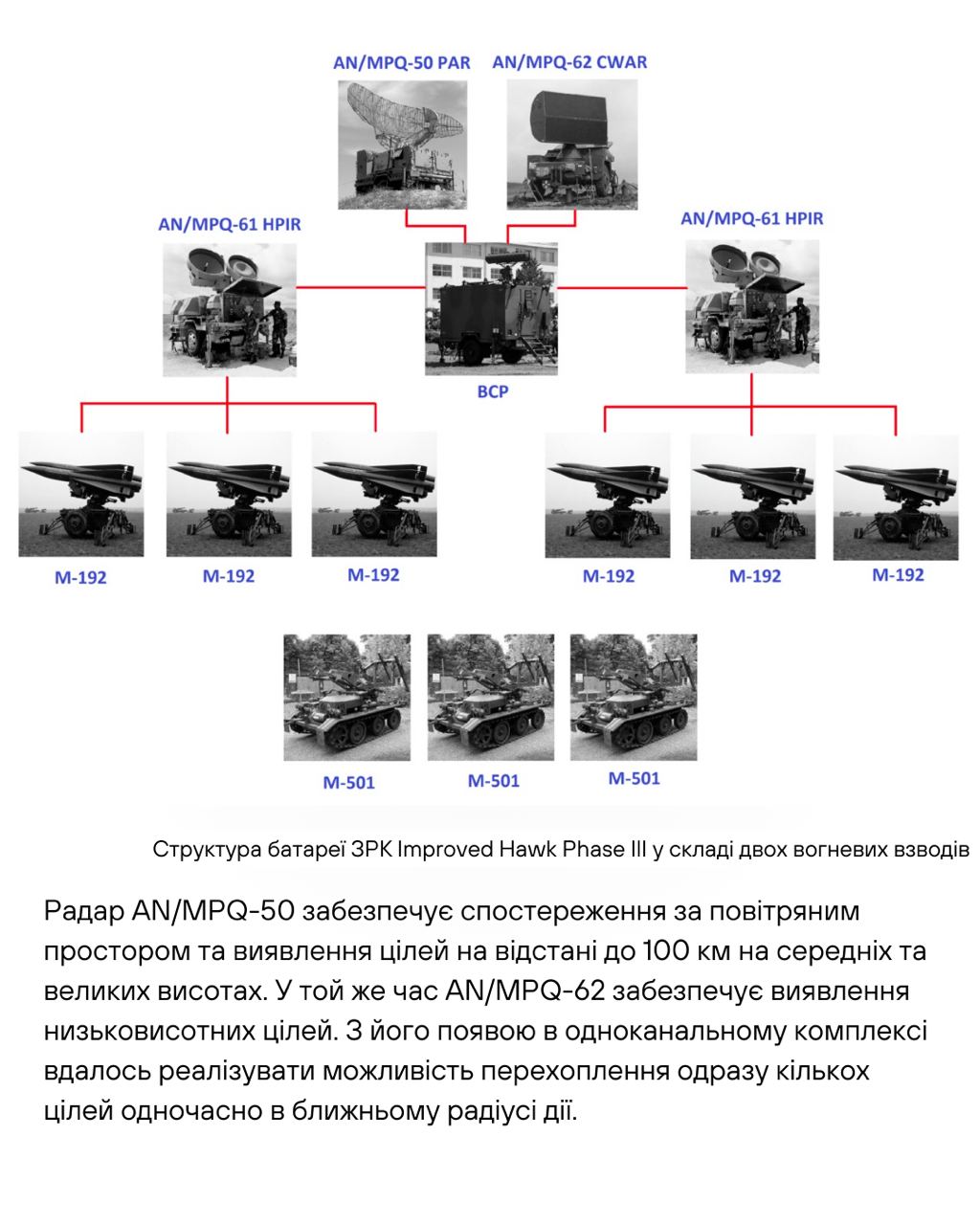 AN/MPQ-50 PAR
AN/MPQ-62 CWAR
AN/MPQ-61 HPIR
AN/MPQ-61 HPIR
BCP
M-192
M-192
M-192
M-192
M-192
M-192
M-501
M-501
M-501

Структура батареї ЗРК Improved Hawk Phase III у складі двох вогневих взводів

Радар AN/MPQ-50 забезпечує спостереження за повітряним простором та виявлення цілей на відстані до 100 км на середніх та великих висотах. У той же час AN/MPQ-62 забезпечує виявлення низьковисотних цілей. З його появою в одноканальному комплексі вдалось реалізувати можливість перехоплення одразу кількох цілей одночасно в ближньому радіусі дії.