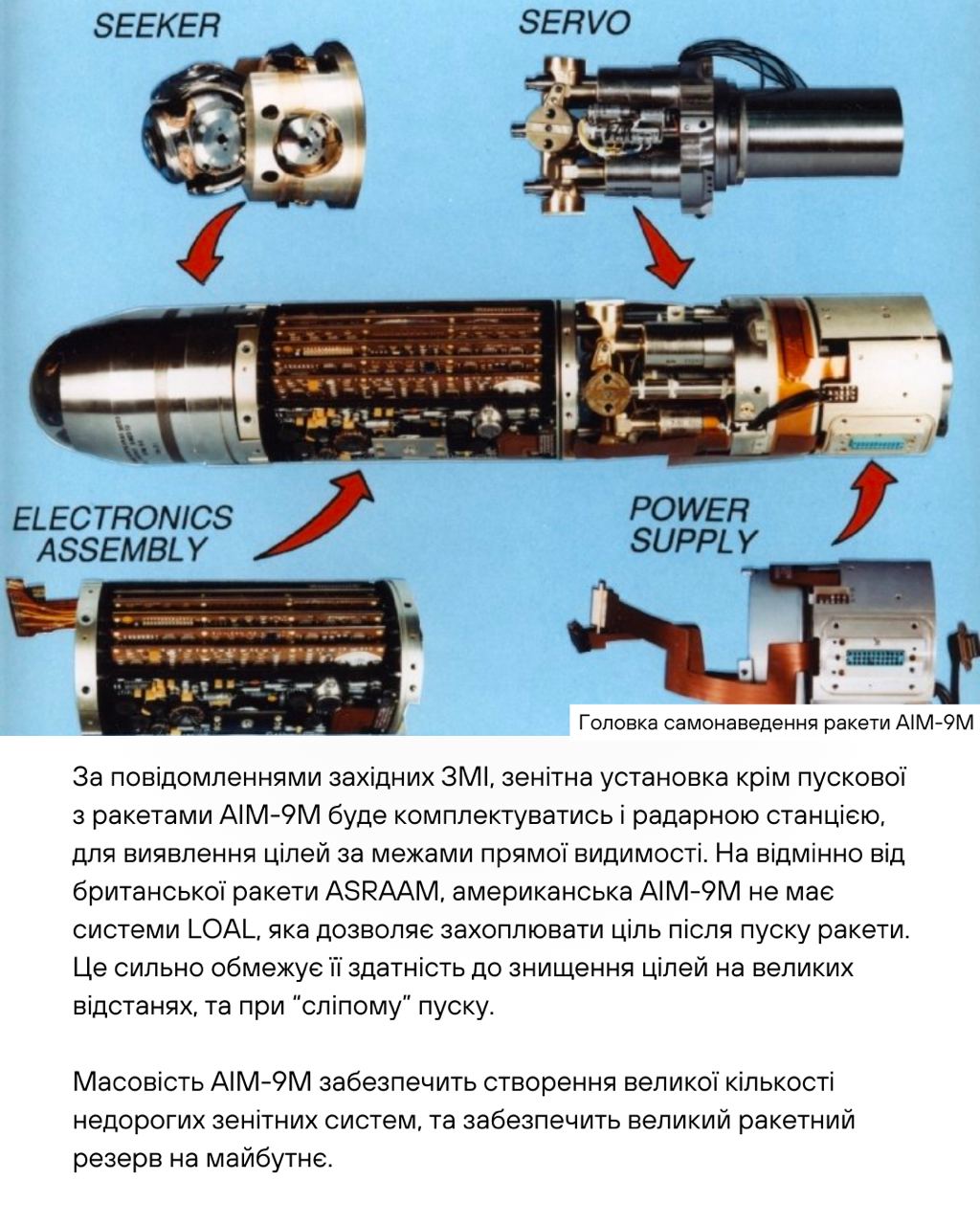 SEEKER

SERVO

ELECTRONICS ASSEMBLY

POWER SUPPLY

Головка самонаведення ракети AIM-9M

За повідомленнями західних ЗМІ, зенітна установка крім пускової з ракетами AIM-9M буде комплектуватись і радарною станцією, для виявлення цілей за межами прямої видимості. На відмінно від британської ракети ASRAAM, американська AIM-9M не має системи LOAL, яка дозволяє захоплювати ціль після пуску ракети. Це сильно обмежує її здатність до знищення цілей на великих відстанях, та при “сліпому” пуску.

Масовість AIM-9M забезпечить створення великої кількості недорогих зенітних систем, та забезпечить великий ракетний резерв на майбутнє.