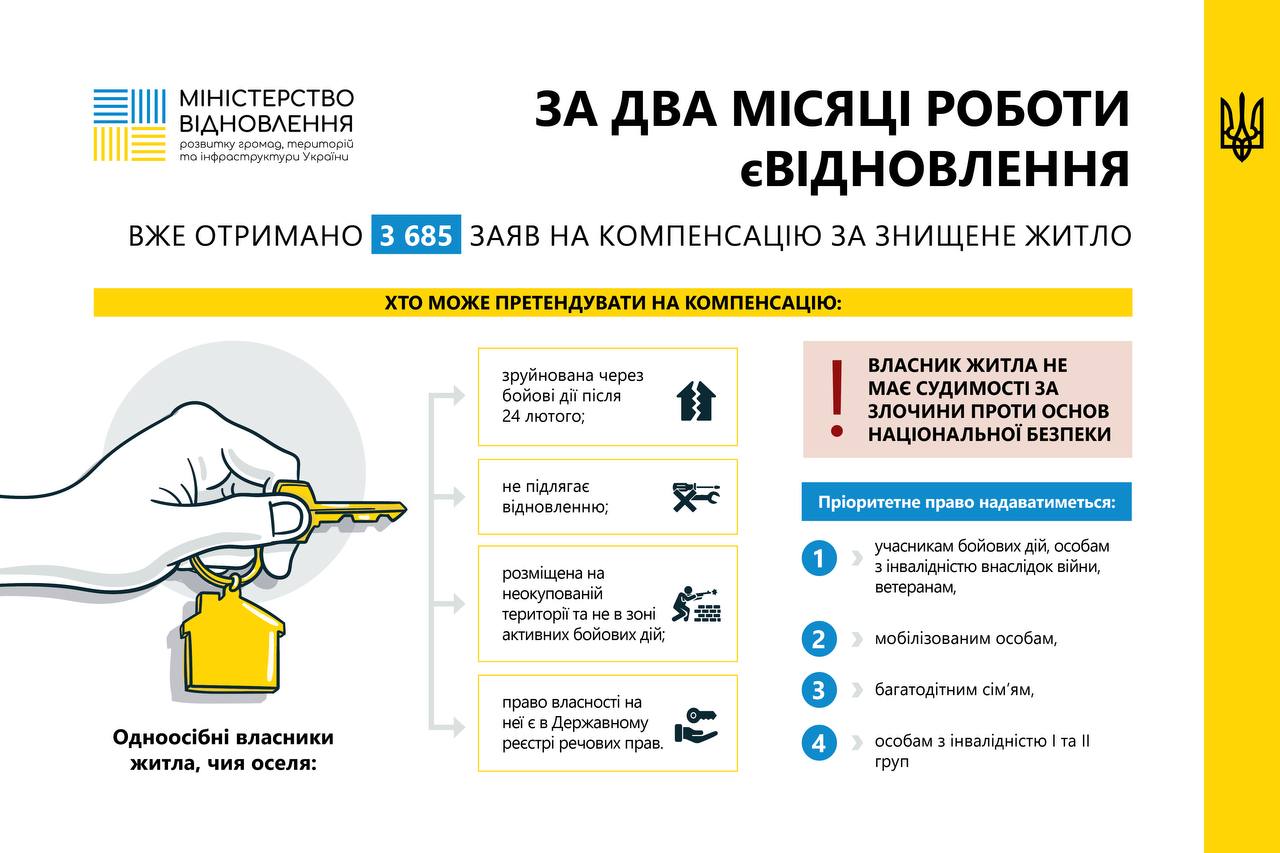 МІНІСТЕРСТВО ВІДНОВЛЕННЯ
розвитку громад, територій та інфраструктури України

ЗА ДВА МІСЯЦІ РОБОТИ єВІДНОВЛЕННЯ

ВЖЕ ОТРИМАНО 3 685 ЗАЯВ НА КОМПЕНСАЦІЮ ЗА ЗНИЩЕНЕ ЖИТЛО

ХТО МОЖЕ ПРЕТЕНДУВАТИ НА КОМПЕНСАЦІЮ:

Одноосібні власники житла, чия оселя:

зруйнована через бойові дії після 24 лютого;

не підлягає відновленню;

розміщена на неокупованій території та не в зоні активних бойових дій;

право власності на неї є в Державному реєстрі речових прав.

!
ВЛАСНИК ЖИТЛА НЕ МАЄ СУДИМОСТІ ЗА ЗЛОЧИНИ ПРОТИ ОСНОВ НАЦІОНАЛЬНОЇ БЕЗПЕКИ

Пріоритетне право надаватиметься:

1 учасникам бойових дій, особам з інвалідністю внаслідок війни, ветеранам,

2 мобілізованим особам,

3 багатодітним сім'ям,

4 особам з інвалідністю I та II груп