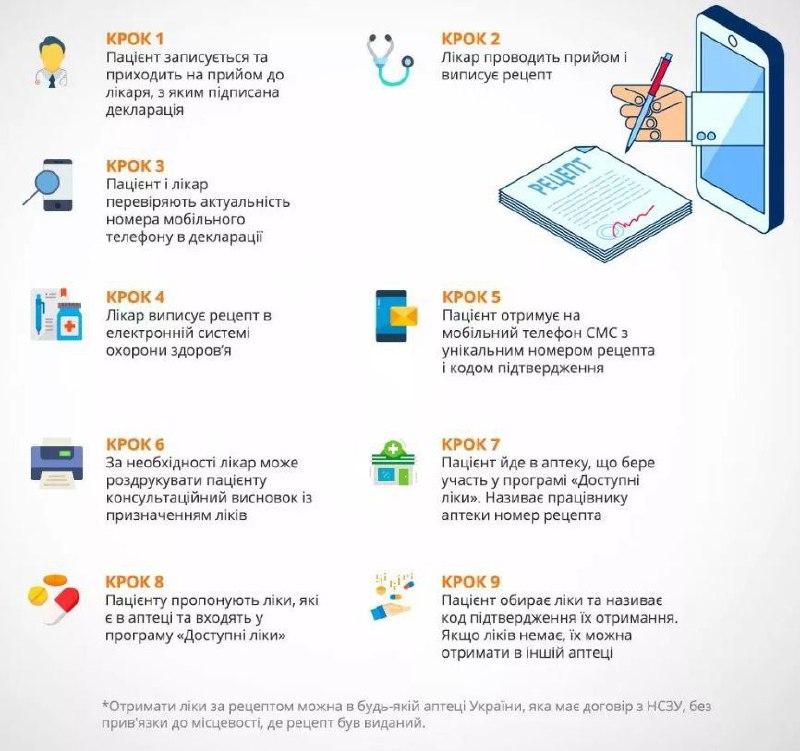 КРОК 1
Пацієнт записується та приходить на прийом до лікаря, з яким підписана декларація

КРОК 2
Лікар проводить прийом і виписує рецепт

РЕЦЕПТ

КРОК 3
Пацієнт і лікар перевіряють актуальність номера мобільного телефону в декларації

КРОК 4
Лікар виписує рецепт в електронній системі охорони здоров'я

КРОК 5
Пацієнт отримує на мобільний телефон СМС з унікальним номером рецепта і кодом підтвердження

КРОК 6
За необхідності лікар може роздрукувати пацієнту консультаційний висновок із призначенням ліків

КРОК 7
Пацієнт йде в аптеку, що бере участь у програмі «Доступні ліки». Називає працівнику аптеки номер рецепта

КРОК 8
Пацієнту пропонують ліки, які є в аптеці та входять у програму «Доступні ліки»

КРОК 9
Пацієнт обирає ліки та називає код підтвердження їх отримання. Якщо ліків немає, їх можна отримати в іншій аптеці

*Отримати ліки за рецептом можна в будь-якій аптеці України, яка має договір з НСЗУ, без прив'язки до місцевості, де рецепт був виданий.