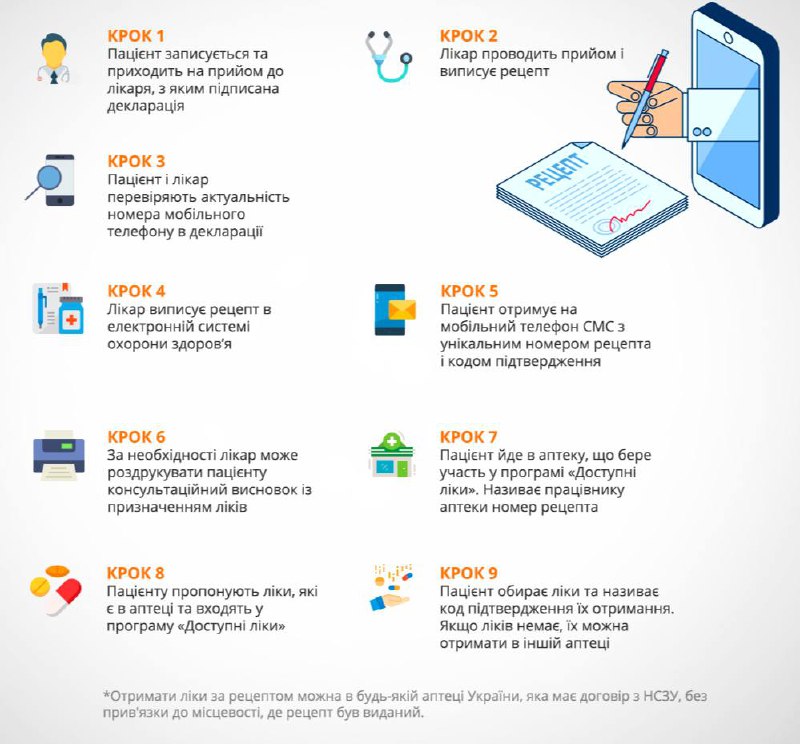 КРОК 1
Пацієнт записується та приходить на прийом до лікаря, з яким підписана декларація

КРОК 2
Лікар проводить прийом і виписує рецепт

РЕЦЕПТ

КРОК 3
Пацієнт і лікар перевіряють актуальність номера мобільного телефону в декларації

КРОК 4
Лікар виписує рецепт в електронній системі охорони здоров'я

КРОК 5
Пацієнт отримує на мобільний телефон СМС з унікальним номером рецепта і кодом підтвердження

КРОК 6
За необхідності лікар може роздрукувати пацієнту консультаційний висновок із призначенням ліків

КРОК 7
Пацієнт йде в аптеку, що бере участь у програмі «Доступні ліки». Називає працівнику аптеки номер рецепта

КРОК 8
Пацієнту пропонують ліки, які є в аптеці та входять у програму «Доступні ліки»

КРОК 9
Пацієнт обирає ліки та називає код підтвердження їх отримання. Якщо ліків немає, їх можна отримати в іншій аптеці

*Отримати ліки за рецептом можна в будь-якій аптеці України, яка має договір з НСЗУ, без прив'язки до місцевості, де рецепт був виданий.