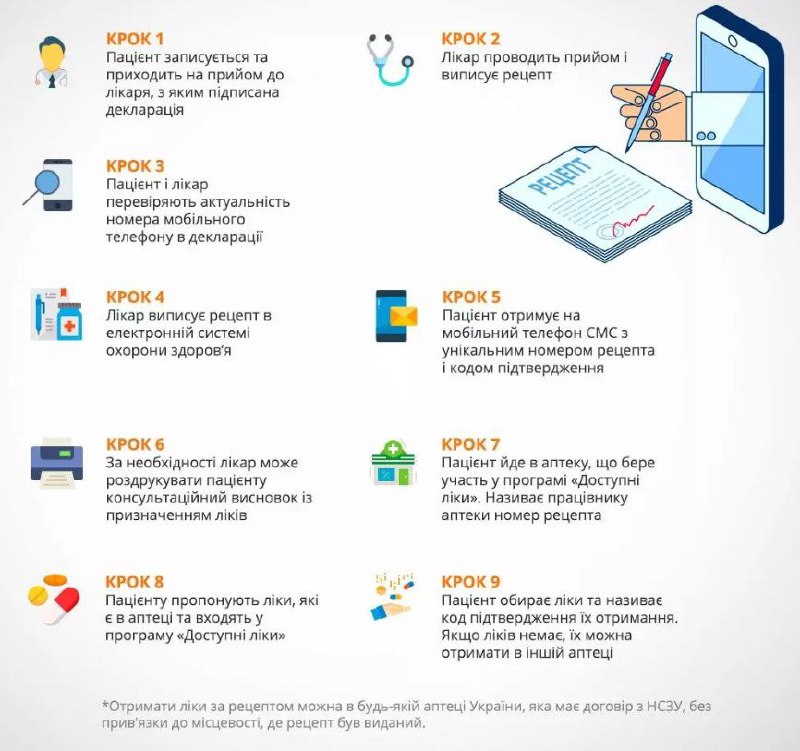 КРОК 1
Пацієнт записується та приходить на прийом до лікаря, з яким підписана декларація

КРОК 2
Лікар проводить прийом і виписує рецепт

РЕЦЕПТ

КРОК 3
Пацієнт і лікар перевіряють актуальність номера мобільного телефону в декларації

КРОК 4
Лікар виписує рецепт в електронній системі охорони здоров'я

КРОК 5
Пацієнт отримує на мобільний телефон СМС з унікальним номером рецепта і кодом підтвердження

КРОК 6
За необхідності лікар може роздрукувати пацієнту консультаційний висновок із призначенням ліків

КРОК 7
Пацієнт йде в аптеку, що бере участь у програмі «Доступні ліки». Називає працівнику аптеки номер рецепта

КРОК 8
Пацієнту пропонують ліки, які є в аптеці та входять у програму «Доступні ліки»

КРОК 9
Пацієнт обирає ліки та називає код підтвердження їх отримання. Якщо ліків немає, їх можна отримати в іншій аптеці

*Отримати ліки за рецептом можна в будь-якій аптеці України, яка має договір з НСЗУ, без прив'язки до місцевості, де рецепт був виданий.