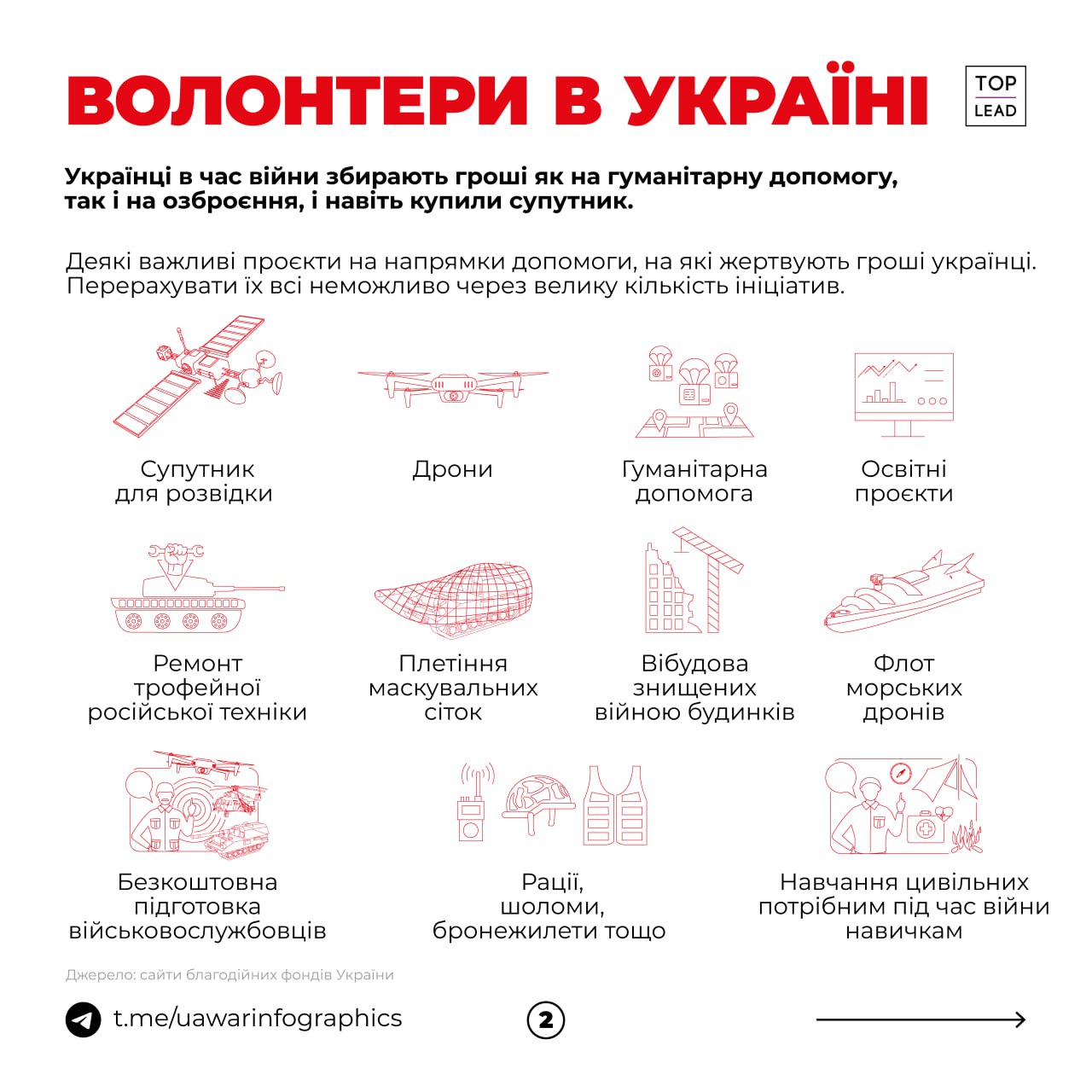 ВОЛОНТЕРИ В УКРАЇНІ

TOP LEAD

Українці в час війни збирають гроші як на гуманітарну допомогу, так і на озброєння, і навіть купили супутник.

Деякі важливі проєкти на напрямки допомоги, на які жертвують гроші українці. Перерахувати їх всі неможливо через велику кількість ініціатив.

Супутник для розвідки

Дрони

Гуманітарна допомога

Освітні проєкти

Ремонт трофейної російської техніки

Плетіння маскувальних сіток

Вібудова знищених війною будинків

Флот морських дронів

Безкоштовна підготовка військовослужбовців

Рації, шоломи, бронежилети тощо

Навчання цивільних потрібним під час війни навичкам

Джерело: сайти благодійних фондів України

t.me/uawarinfographics

2