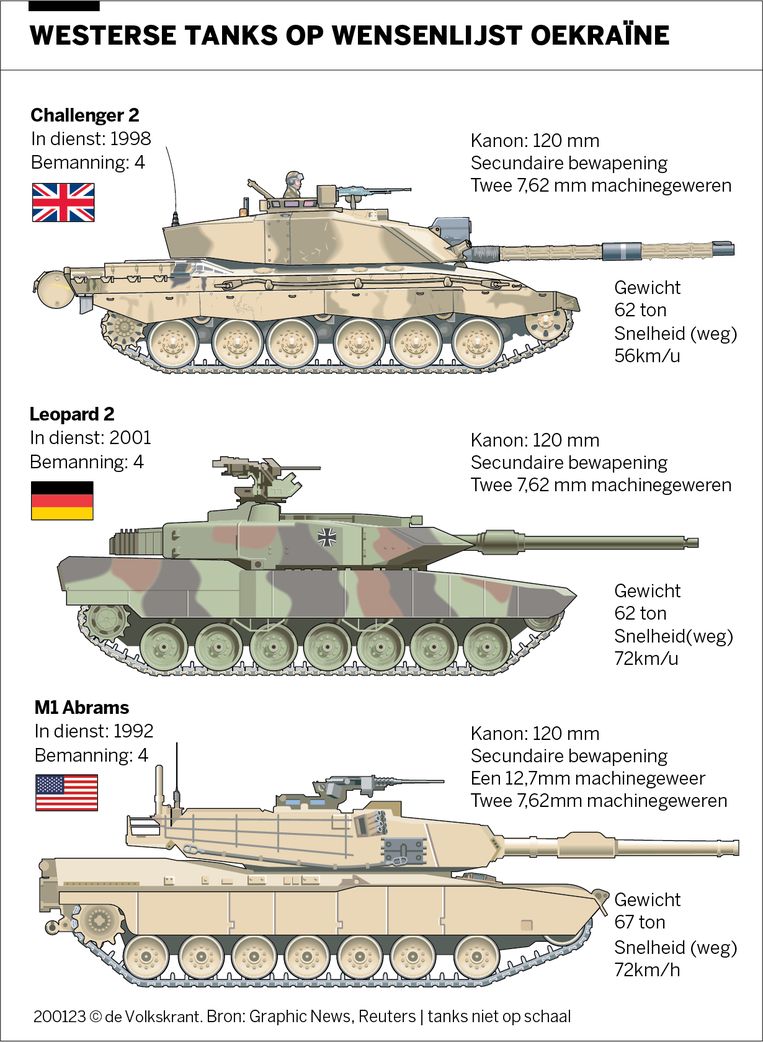 WESTERSE TANKS OP WENSENLIJST OEKRAÏNE

Challenger 2
In dienst: 1998
Bemanning: 4

Kanon: 120 mm
Secundaire bewapening
Twee 7,62 mm machinegeweren

Gewicht
62 ton
Snelheid (weg)
56km/u

Leopard 2
In dienst: 2001
Bemanning: 4

Kanon: 120 mm
Secundaire bewapening
Twee 7,62 mm machinegeweren

Gewicht
62 ton
Snelheid(weg)
72km/u

M1 Abrams
In dienst: 1992
Bemanning: 4

Kanon: 120 mm
Secundaire bewapening
Een 12,7mm machinegeweer
Twee 7,62mm machinegeweren

Gewicht
67 ton
Snelheid (weg)
72km/h

200123 © de Volkskrant. Bron: Graphic News, Reuters | tanks niet op schaal