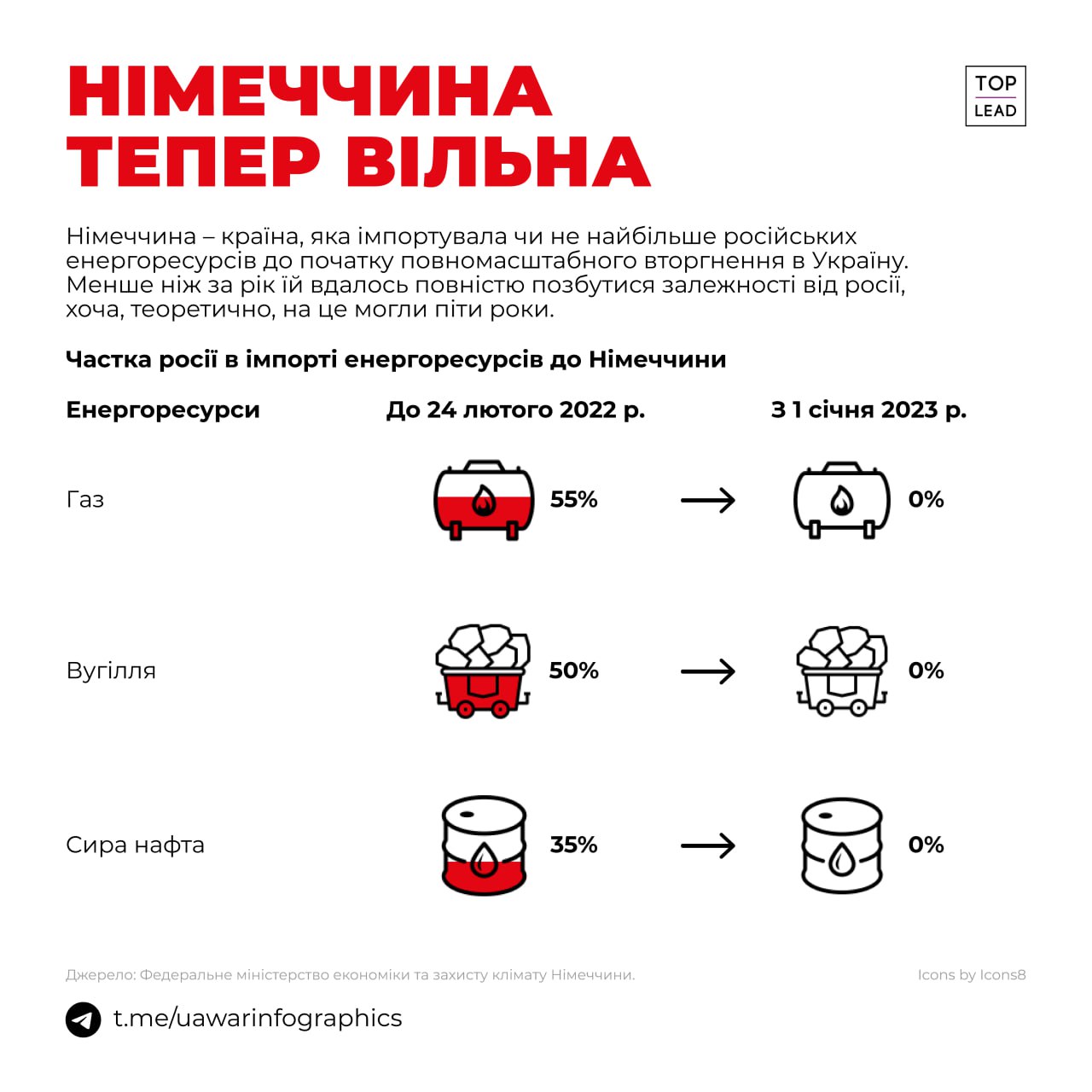 НІМЕЧЧИНА ТЕПЕР ВІЛЬНА

TOP LEAD

Німеччина – країна, яка імпортувала чи не найбільше російських енергоресурсів до початку повномасштабного вторгнення в Україну. Менше ніж за рік їй вдалось повністю позбутися залежності від росії, хоча, теоретично, на це могли піти роки.

Частка росії в імпорті енергоресурсів до Німеччини

| Енергоресурси | До 24 лютого 2022 р. | | З 1 січня 2023 р. |
|---|---|---|---|
| Газ | 55% | → | 0% |
| Вугілля | 50% | → | 0% |
| Сира нафта | 35% | → | 0% |

Джерело: Федеральне міністерство економіки та захисту клімату Німеччини.

Icons by Icons8

t.me/uawarinfographics