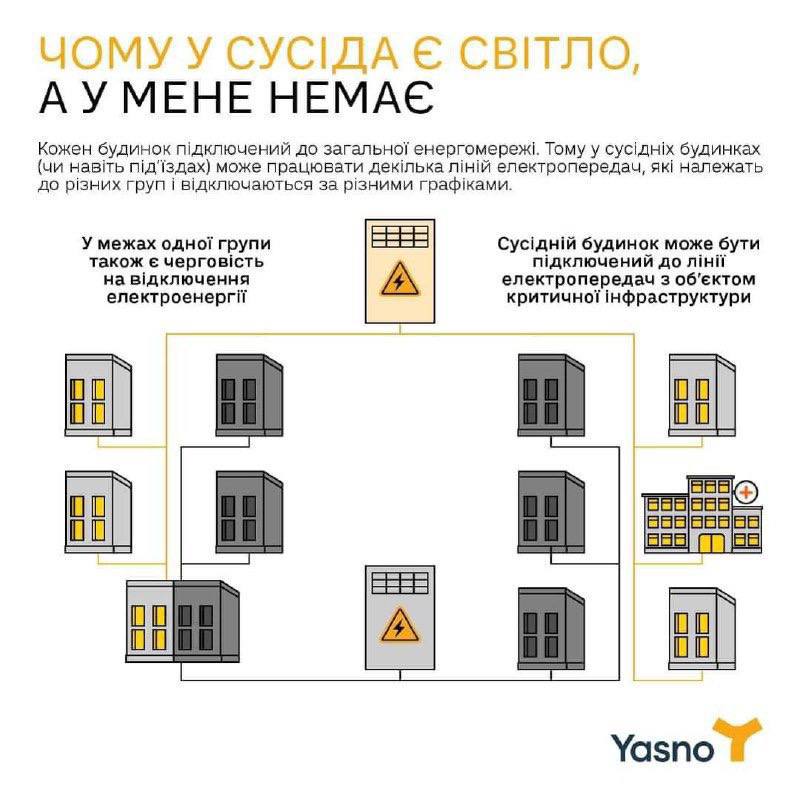 ЧОМУ У СУСІДА Є СВІТЛО,
А У МЕНЕ НЕМАЄ

Кожен будинок підключений до загальної енергомережі. Тому у сусідніх будинках (чи навіть під'їздах) може працювати декілька ліній електропередач, які належать до різних груп і відключаються за різними графіками.

У межах одної групи також є черговість на відключення електроенергії

Сусідній будинок може бути підключений до лінії електропередач з об'єктом критичної інфраструктури

Yasno