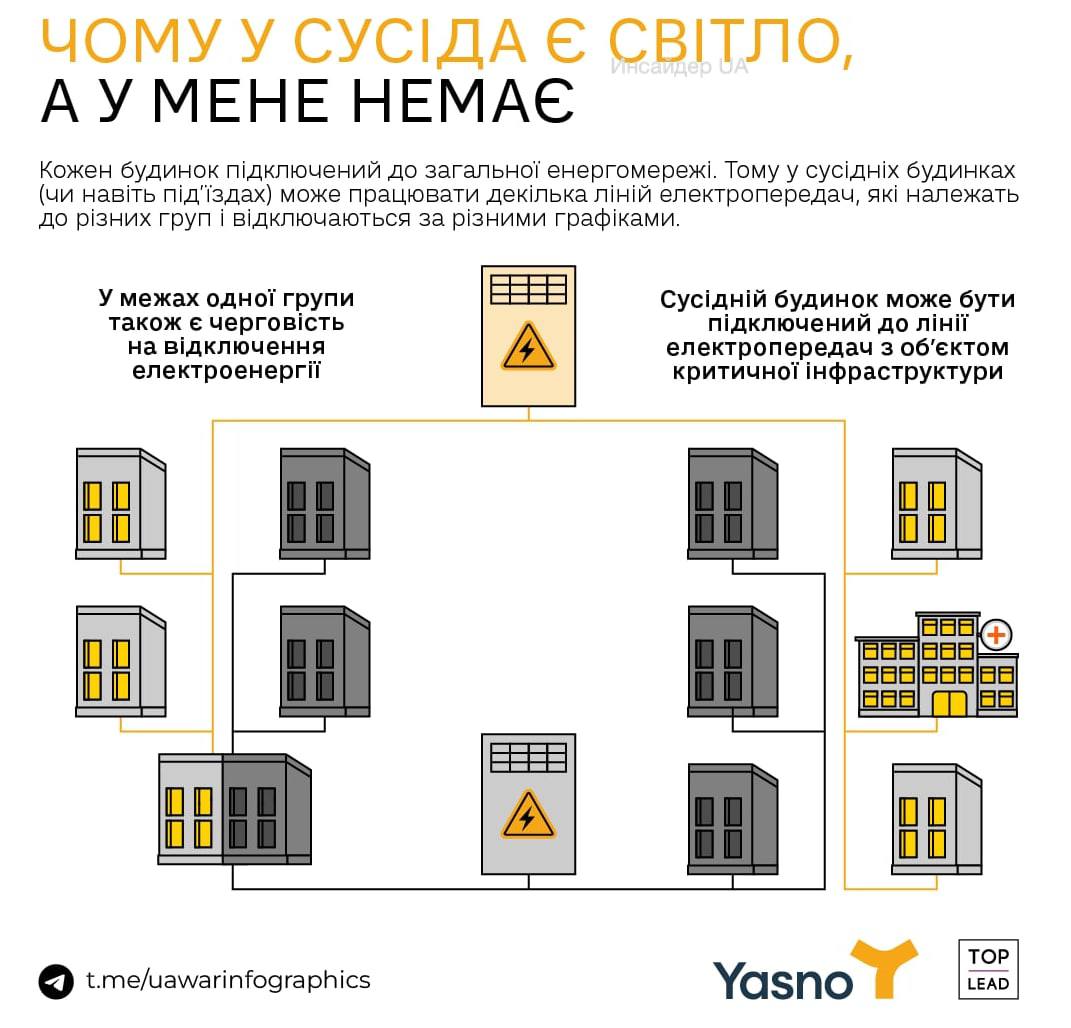 ЧОМУ У СУСІДА Є СВІТЛО,
А У МЕНЕ НЕМАЄ

Инсайдер UA

Кожен будинок підключений до загальної енергомережі. Тому у сусідніх будинках (чи навіть під'їздах) може працювати декілька ліній електропередач, які належать до різних груп і відключаються за різними графіками.

У межах одної групи також є черговість на відключення електроенергії

Сусідній будинок може бути підключений до лінії електропередач з об'єктом критичної інфраструктури

t.me/uawarinfographics

Yasno

TOP
LEAD