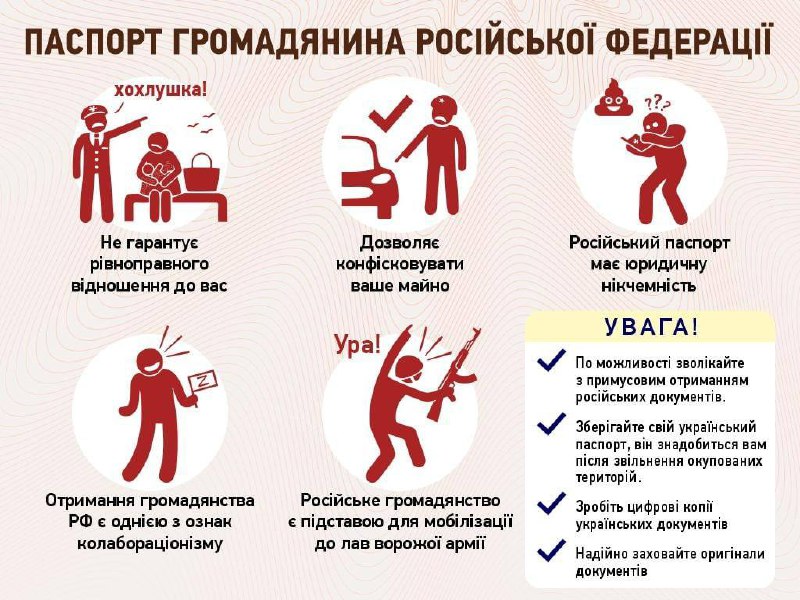 ПАСПОРТ ГРОМАДЯНИНА РОСІЙСЬКОЇ ФЕДЕРАЦІЇ

хохлушка!

Не гарантує рівноправного відношення до вас

Дозволяє конфісковувати ваше майно

???

Російський паспорт має юридичну нікчемність

Z

Отримання громадянства РФ є однією з ознак колабораціонізму

Ура!

Російське громадянство є підставою для мобілізації до лав ворожої армії

УВАГА!

По можливості зволікайте з примусовим отриманням російських документів.

Зберігайте свій український паспорт, він знадобиться вам після звільнення окупованих територій.

Зробіть цифрові копії українських документів

Надійно заховайте оригінали документів