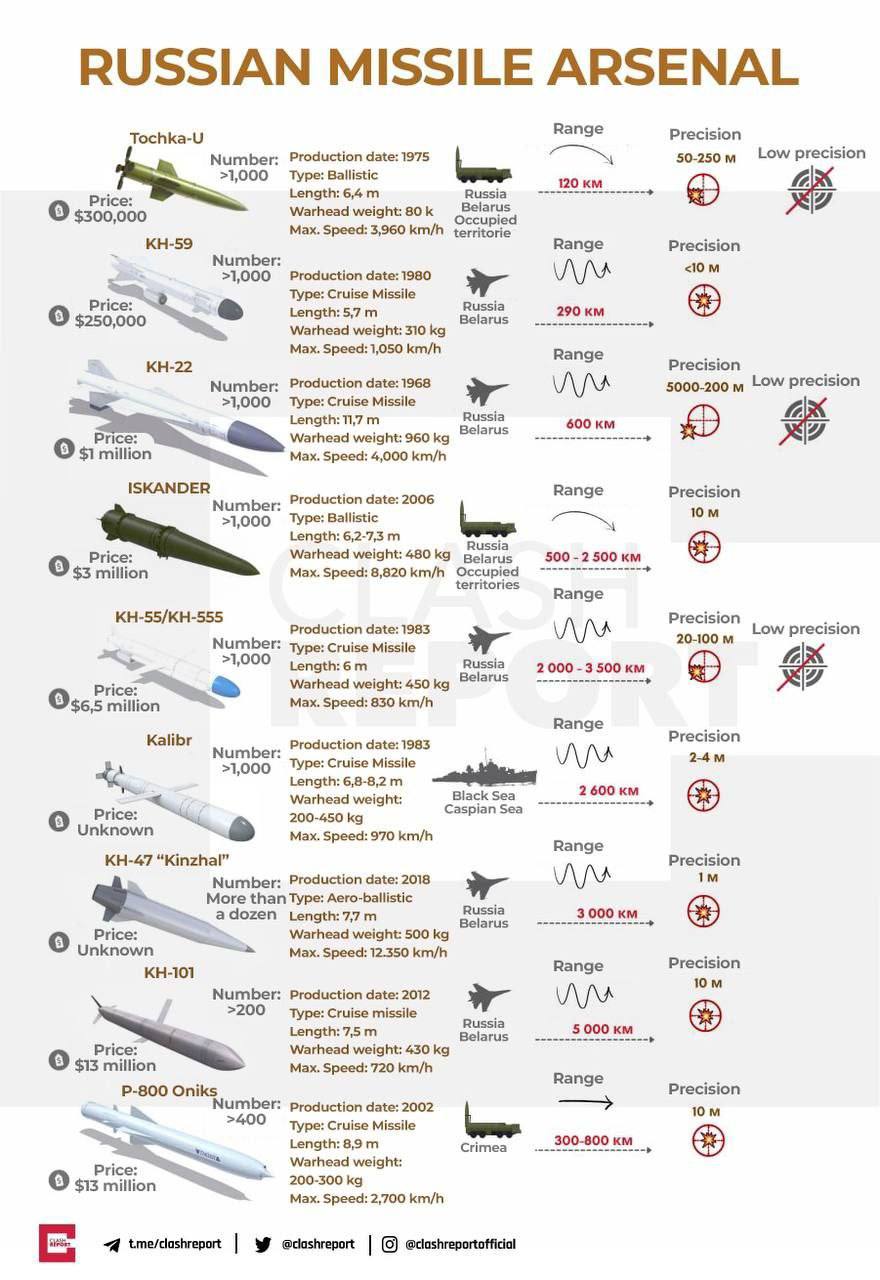 RUSSIAN MISSILE ARSENAL

Tochka-U
Number: >1,000
Price: $300,000
Production date: 1975
Type: Ballistic
Length: 6,4 m
Warhead weight: 80 k
Max. Speed: 3,960 km/h
Russia Belarus Occupied territorie
Range
120 км
Precision
50-250 м
Low precision

KH-59
Number: >1,000
Price: $250,000
Production date: 1980
Type: Cruise Missile
Length: 5,7 m
Warhead weight: 310 kg
Max. Speed: 1,050 km/h
Russia Belarus
Range
290 км
Precision
<10 м

KH-22
Number: >1,000
Price: $1 million
Production date: 1968
Type: Cruise Missile
Length: 11,7 m
Warhead weight: 960 kg
Max. Speed: 4,000 km/h
Russia Belarus
Range
600 км
Precision
5000-200 м
Low precision

ISKANDER
Number: >1,000
Price: $3 million
Production date: 2006
Type: Ballistic
Length: 6,2-7,3 m
Warhead weight: 480 kg
Max. Speed: 8,820 km/h
Russia Belarus Occupied territories
Range
500 - 2 500 км
Precision
10 м

KH-55/KH-555
Number: >1,000
Price: $6,5 million
Production date: 1983
Type: Cruise Missile
Length: 6 m
Warhead weight: 450 kg
Max. Speed: 830 km/h
Russia Belarus
Range
2 000 - 3 500 км
Precision
20-100 м
Low precision

Kalibr
Number: >1,000
Price: Unknown
Production date: 1983
Type: Cruise Missile
Length: 6,8-8,2 m
Warhead weight: 200-450 kg
Max. Speed: 970 km/h
Black Sea Caspian Sea
Range
2 600 км
Precision
2-4 м

KH-47 "Kinzhal"
Number: More than a dozen
Price: Unknown
Production date: 2018
Type: Aero-ballistic
Length: 7,7 m
Warhead weight: 500 kg
Max. Speed: 12.350 km/h
Russia Belarus
Range
3 000 км
Precision
1 м

KH-101
Number: >200
Price: $13 million
Production date: 2012
Type: Cruise missile
Length: 7,5 m
Warhead weight: 430 kg
Max. Speed: 720 km/h
Russia Belarus
Range
5 000 км
Precision
10 м

P-800 Oniks
Number: >400
Price: $13 million
Production date: 2002
Type: Cruise Missile
Length: 8,9 m
Warhead weight: 200-300 kg
Max. Speed: 2,700 km/h
Crimea
Range
300-800 км
Precision
10 м

CLASH REPORT

CLASH REPORT
t.me/clashreport | @clashreport | @clashreportofficial